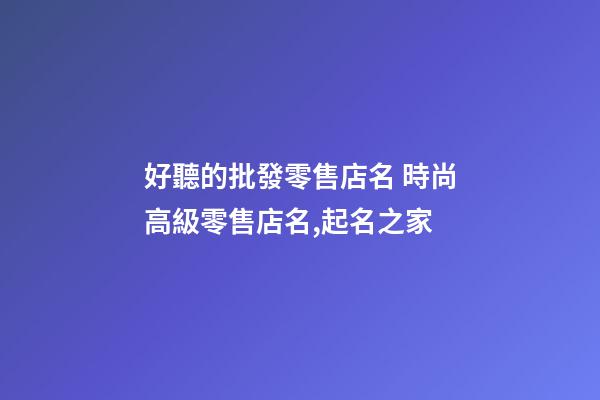 好聽的批發零售店名 時尚高級零售店名,起名之家